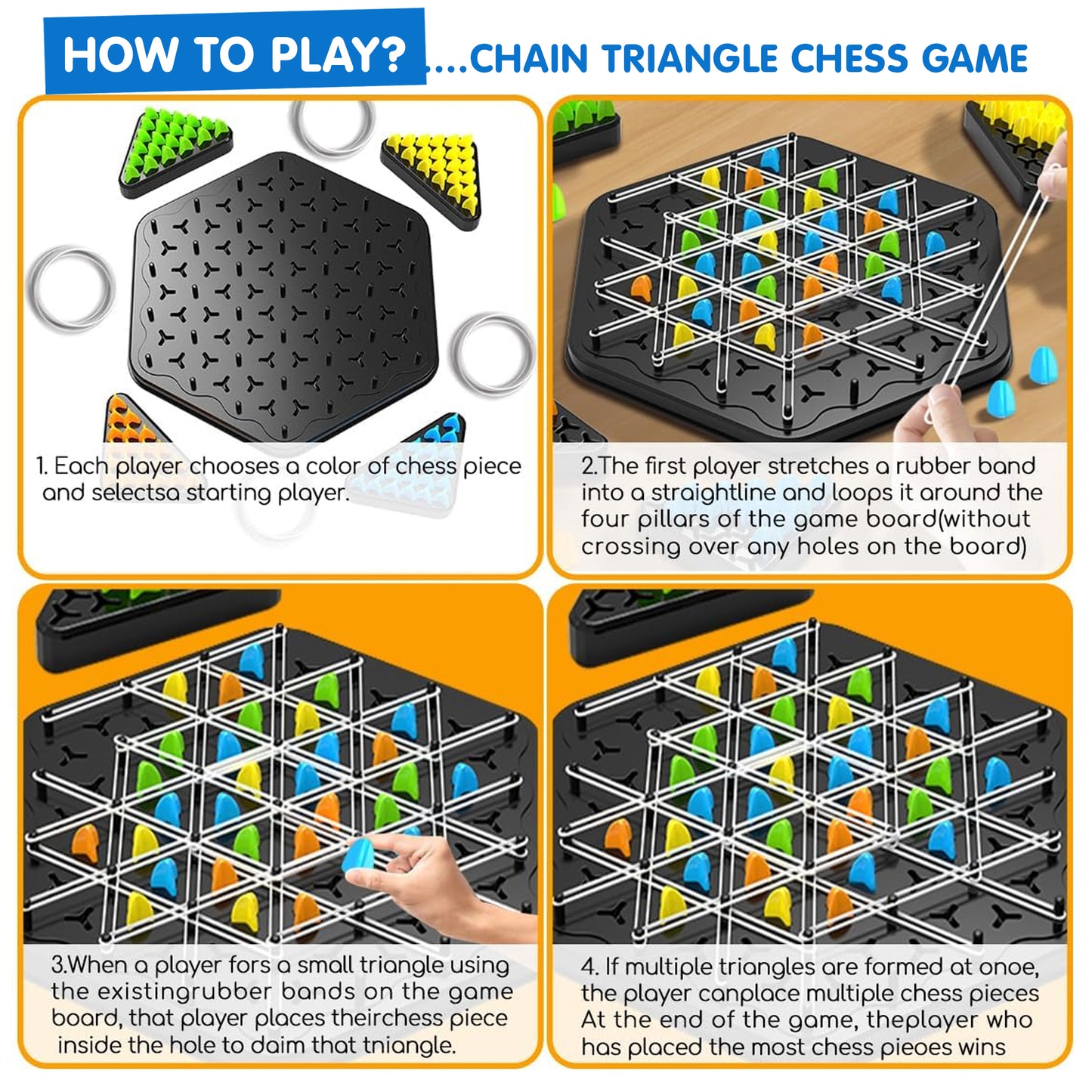 HOW TO PLAY? ...CHAIN TRIANGLE CHESS GAME

1. Each player chooses a color of chess piece and selectsa starting player.

2.The first player stretches a rubber band into a straightline and loops it around the four pillars of the game board(without crossing over any holes on the board)

3.When a player fors a small triangle using the existingrubber bands on the game board, that player places theirchess piece inside the hole to daim that tniangle.

4. If multiple triangles are formed at onoe, the player canplace multiple chess pieces At the end of the game, theplayer who has placed the most chess pieoes wins