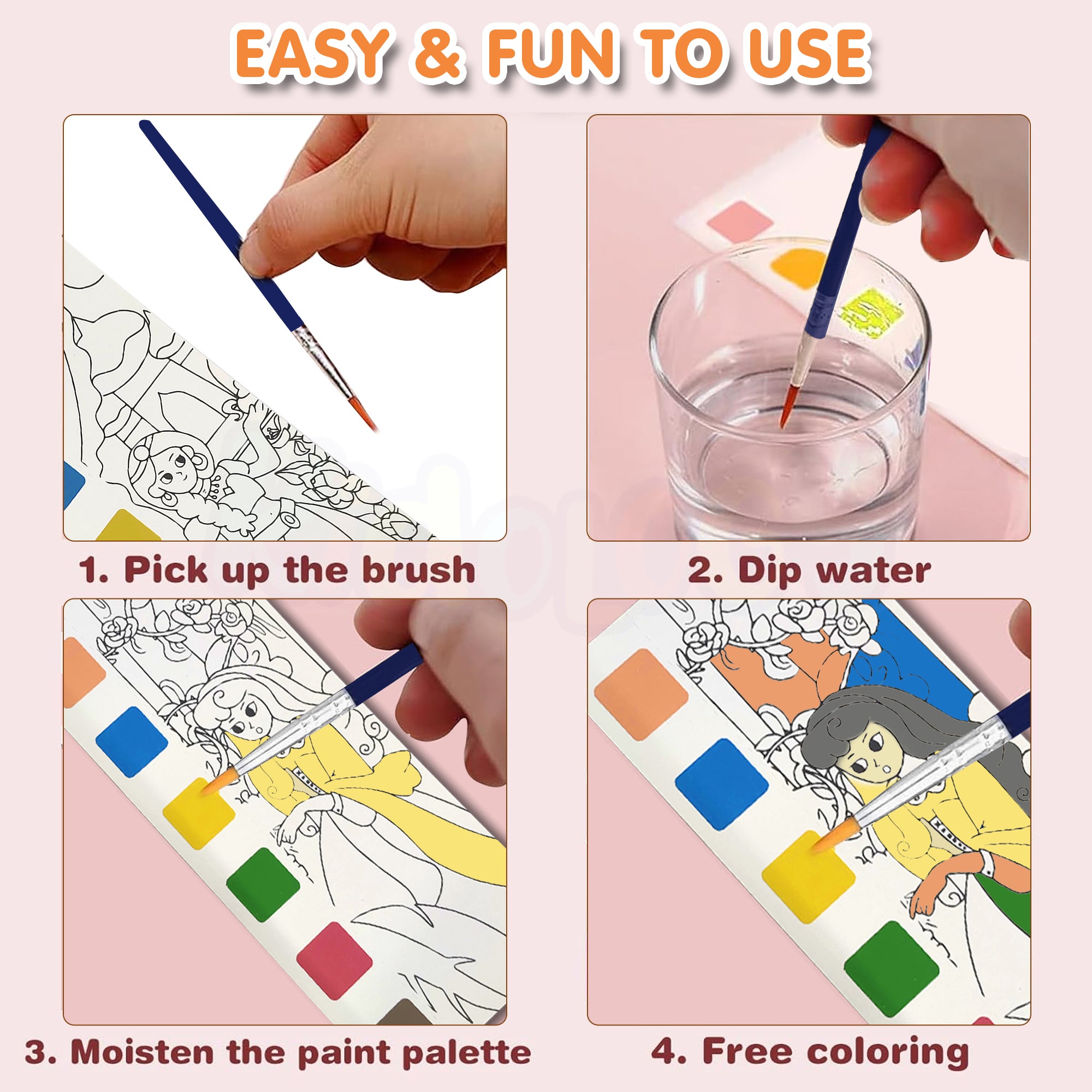 EASY & FUN TO USE

1. Pick up the brush

2. Dip water

3. Moisten the paint palette

4. Free coloring