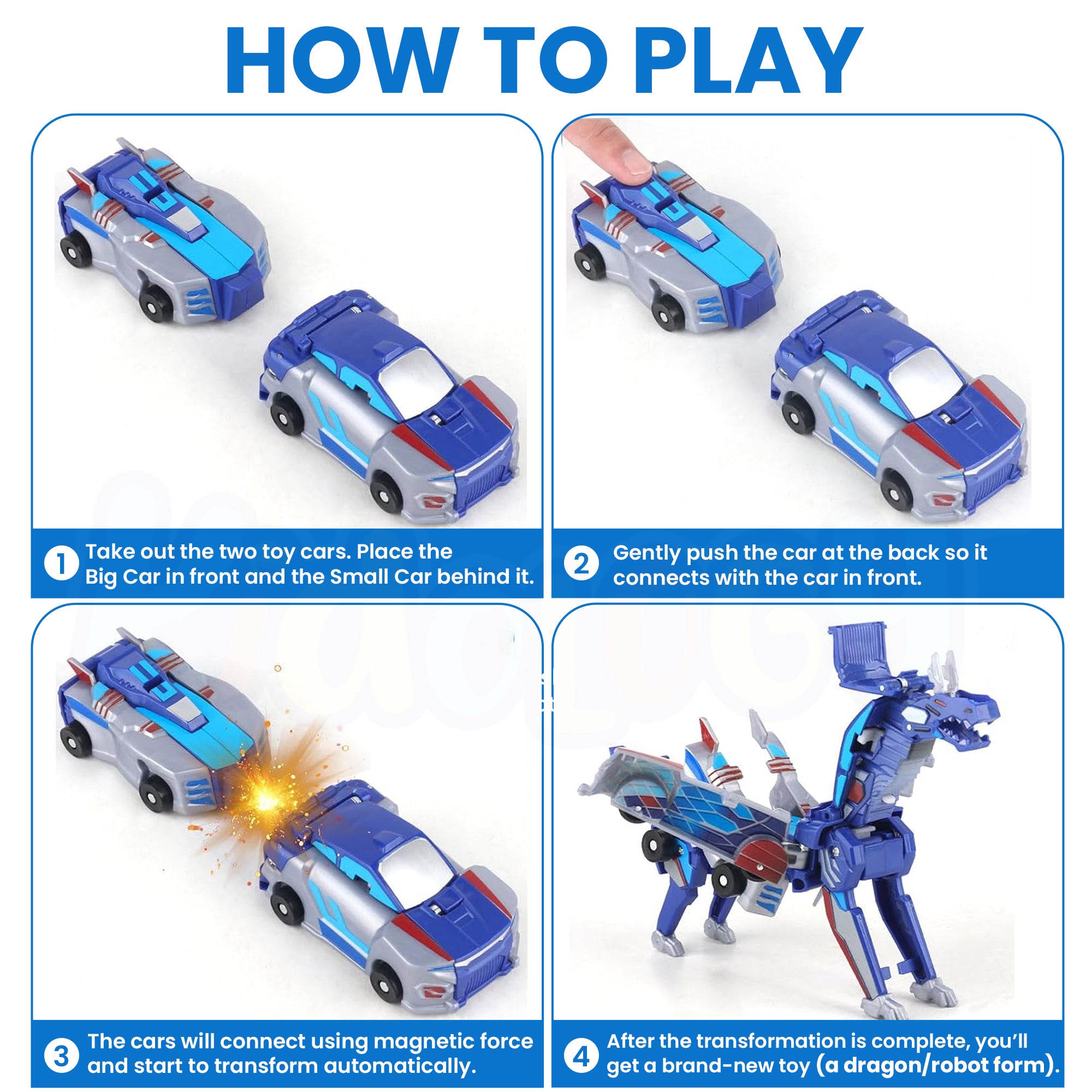 HOW TO PLAY

1 Take out the two toy cars. Place the Big Car in front and the Small Car behind it.

2 Gently push the car at the back so it connects with the car in front.

3 The cars will connect using magnetic force and start to transform automatically.

4 After the transformation is complete, you'll get a brand-new toy (a dragon/robot form).