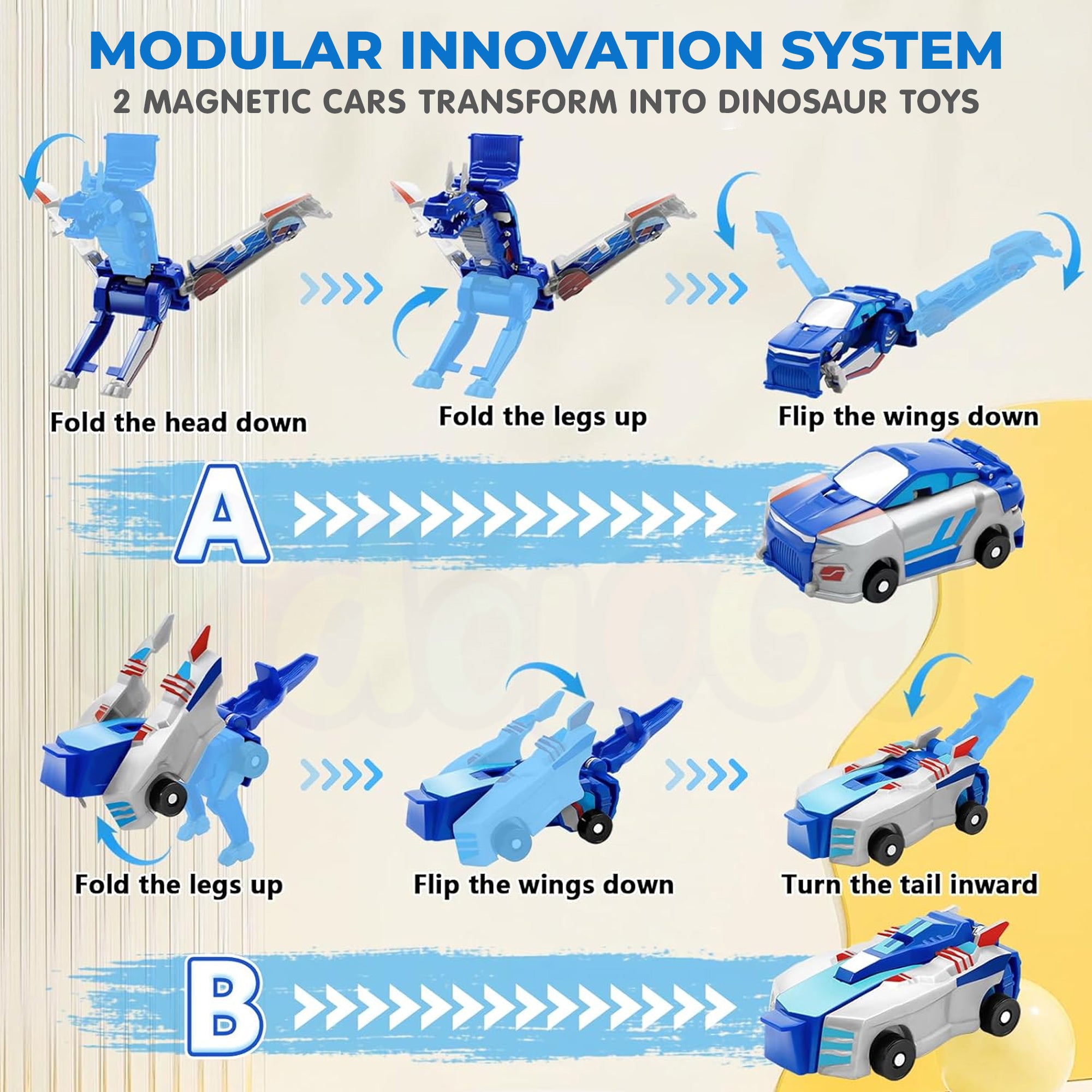 MODULAR INNOVATION SYSTEM
2 MAGNETIC CARS TRANSFORM INTO DINOSAUR TOYS

Fold the head down

Fold the legs up

Flip the wings down

A

Fold the legs up

Flip the wings down

Turn the tail inward

B