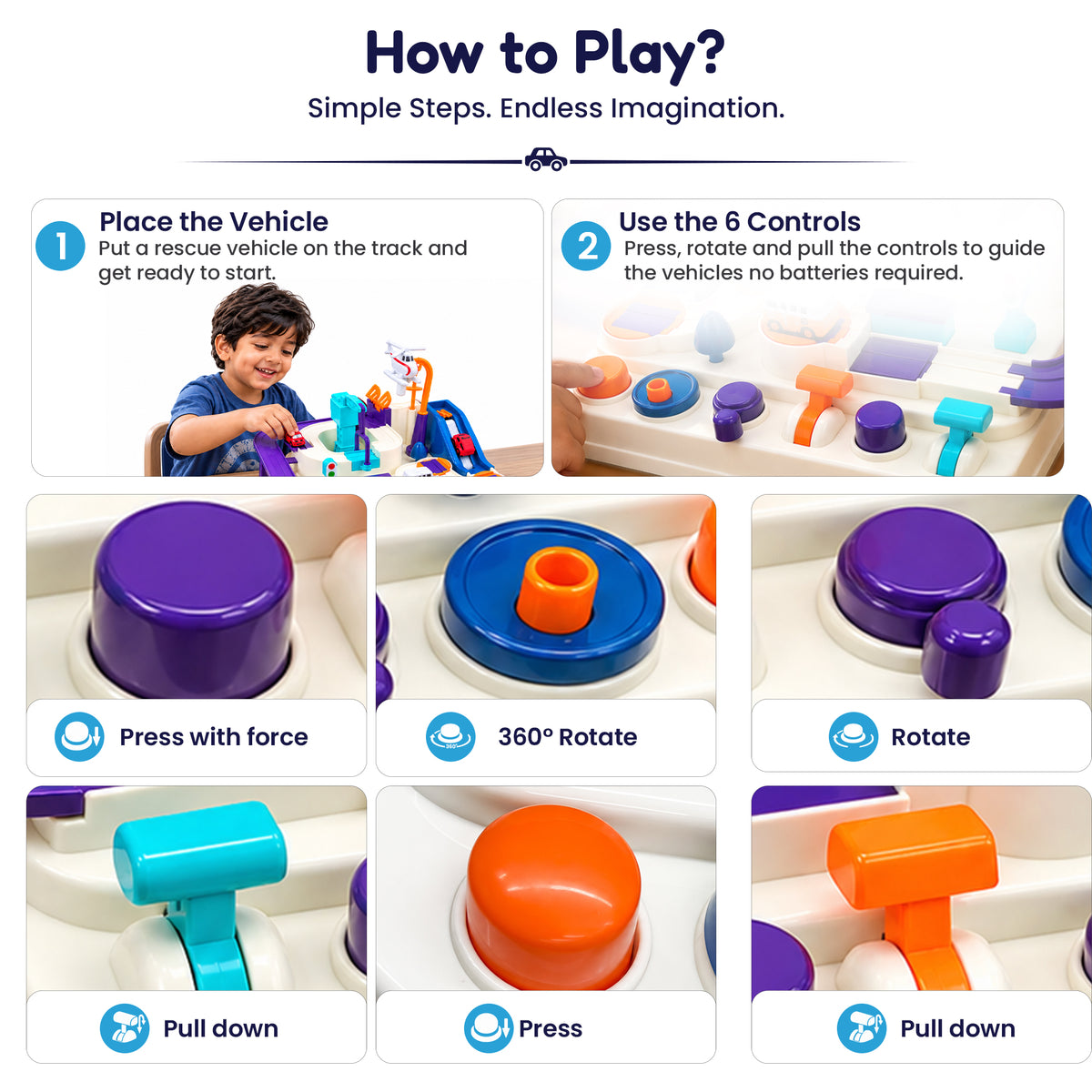 How to Play?

Simple Steps. Endless Imagination.

1
Place the Vehicle
Put a rescue vehicle on the track and get ready to start.

2
Use the 6 Controls
Press, rotate and pull the controls to guide the vehicles no batteries required.

Press with force

360° Rotate

Rotate

Pull down

Press

Pull down