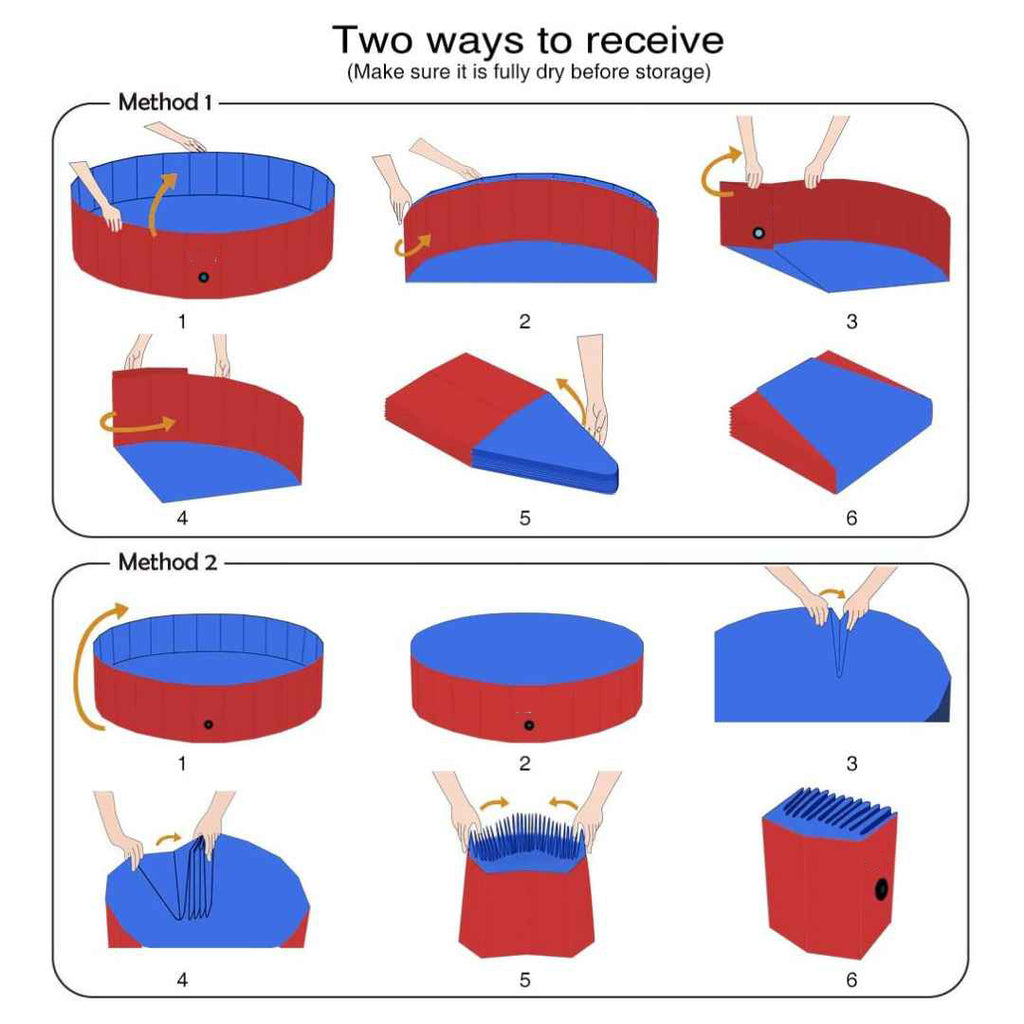 Two ways to receive
(Make sure it is fully dry before storage)

Method 1

1
2
3
4
5
6

Method 2

1
2
3
4
5
6