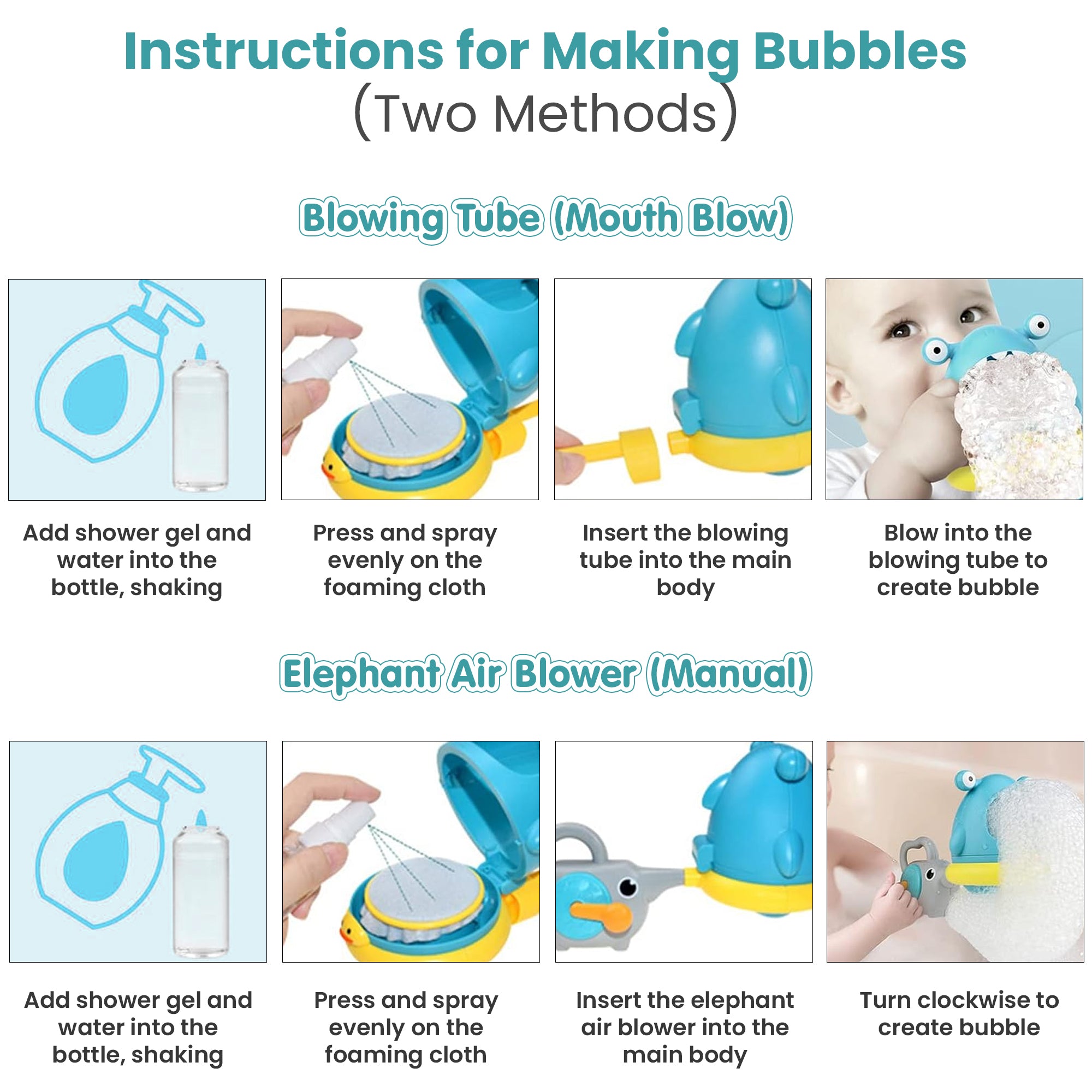 Instructions for Making Bubbles
(Two Methods)

Blowing Tube (Mouth Blow)

Add shower gel and water into the bottle, shaking

Press and spray evenly on the foaming cloth

Insert the blowing tube into the main body

Blow into the blowing tube to create bubble

Elephant Air Blower (Manual)

Add shower gel and water into the bottle, shaking

Press and spray evenly on the foaming cloth

Insert the elephant air blower into the main body

Turn clockwise to create bubble