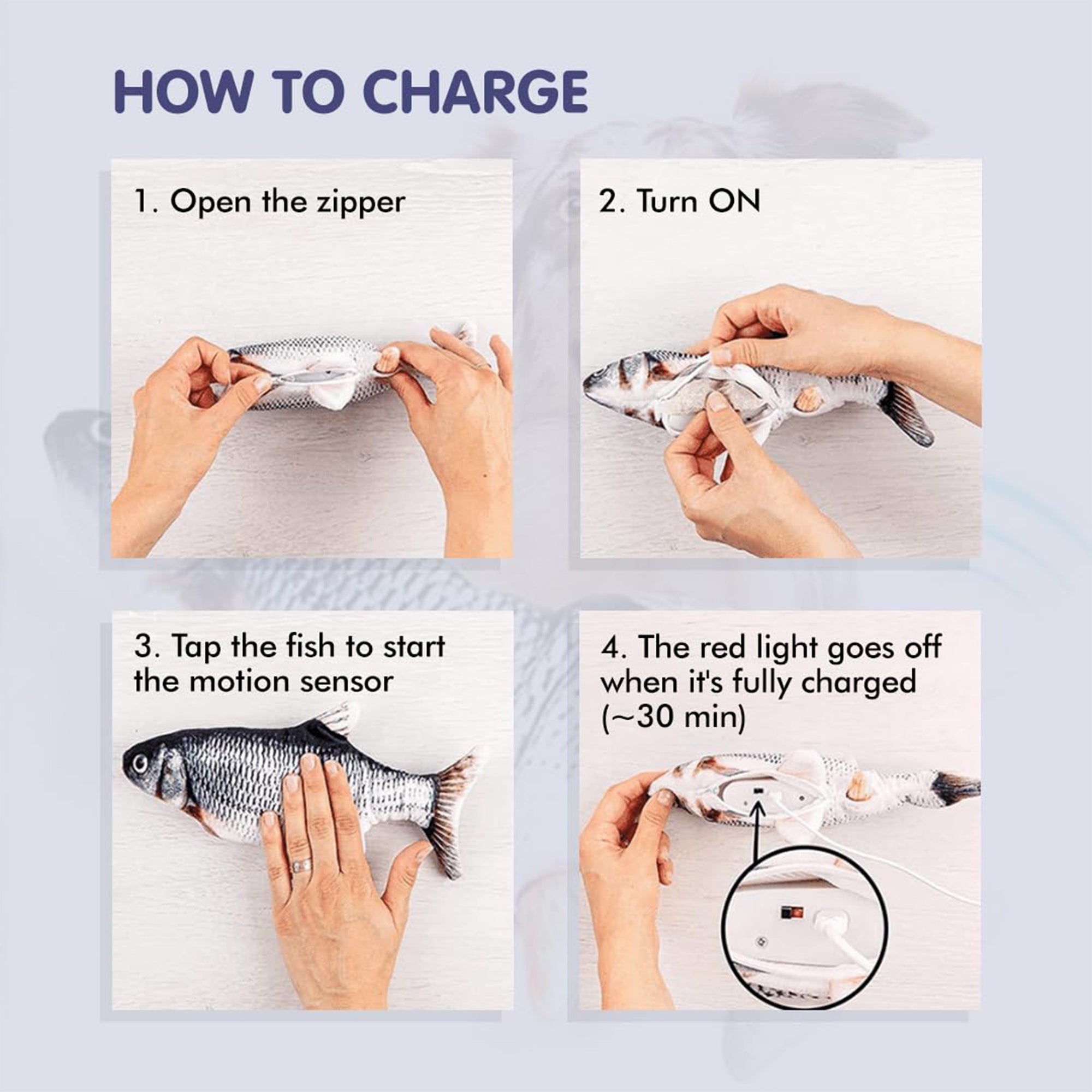 HOW TO CHARGE

1. Open the zipper

2. Turn ON

3. Tap the fish to start the motion sensor

4. The red light goes off when it's fully charged (~30 min)