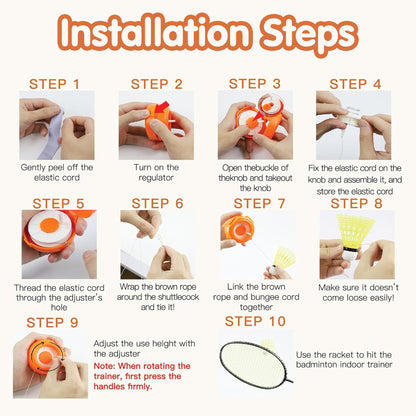 Installation Steps

STEP 1
Gently peel off the elastic cord

STEP 2
Turn on the regulator

STEP 3
Open thebuckle of theknob and takeout the knob

STEP 4
Fix the elastic cord on the knob and assemble it, and store the elastic cord

STEP 5
Thread the elastic cord through the adjuster's hole

STEP 6
Wrap the brown rope around the shuttlecock and tie it!

STEP 7
Link the brown rope and bungee cord together

STEP 8
Make sure it doesn't come loose easily!

STEP 9
Adjust the use height with the adjuster
Note: When rotating the trainer, first press the handles firmly.

STEP 10
Use the racket to hit the badminton indoor trainer