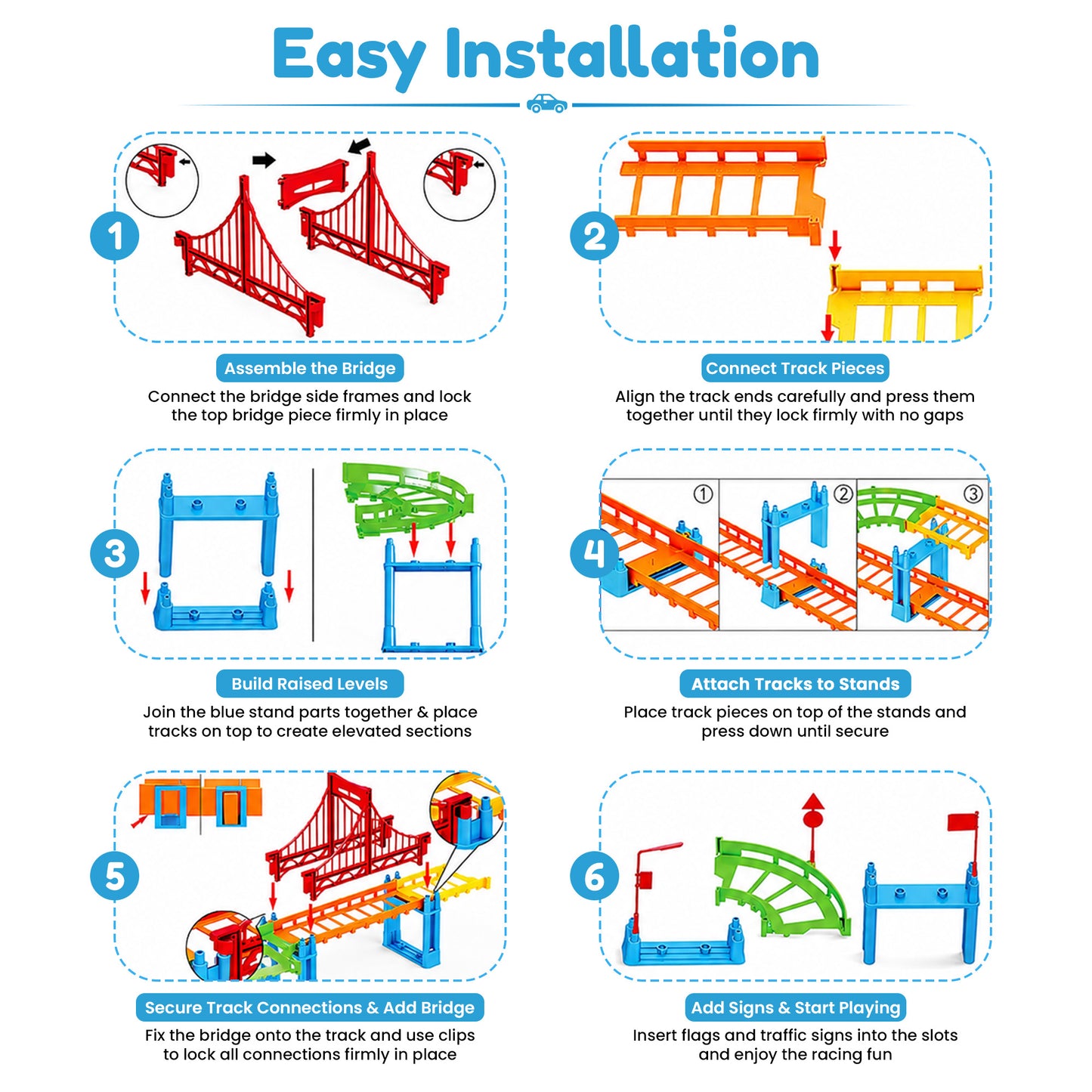 Easy Installation

1

Assemble the Bridge

Connect the bridge side frames and lock the top bridge piece firmly in place

2

Connect Track Pieces

Align the track ends carefully and press them together until they lock firmly with no gaps

3

Build Raised Levels

Join the blue stand parts together & place tracks on top to create elevated sections

4

① ② ③

Attach Tracks to Stands

Place track pieces on top of the stands and press down until secure

5

Secure Track Connections & Add Bridge

Fix the bridge onto the track and use clips to lock all connections firmly in place

6

Add Signs & Start Playing

Insert flags and traffic signs into the slots and enjoy the racing fun