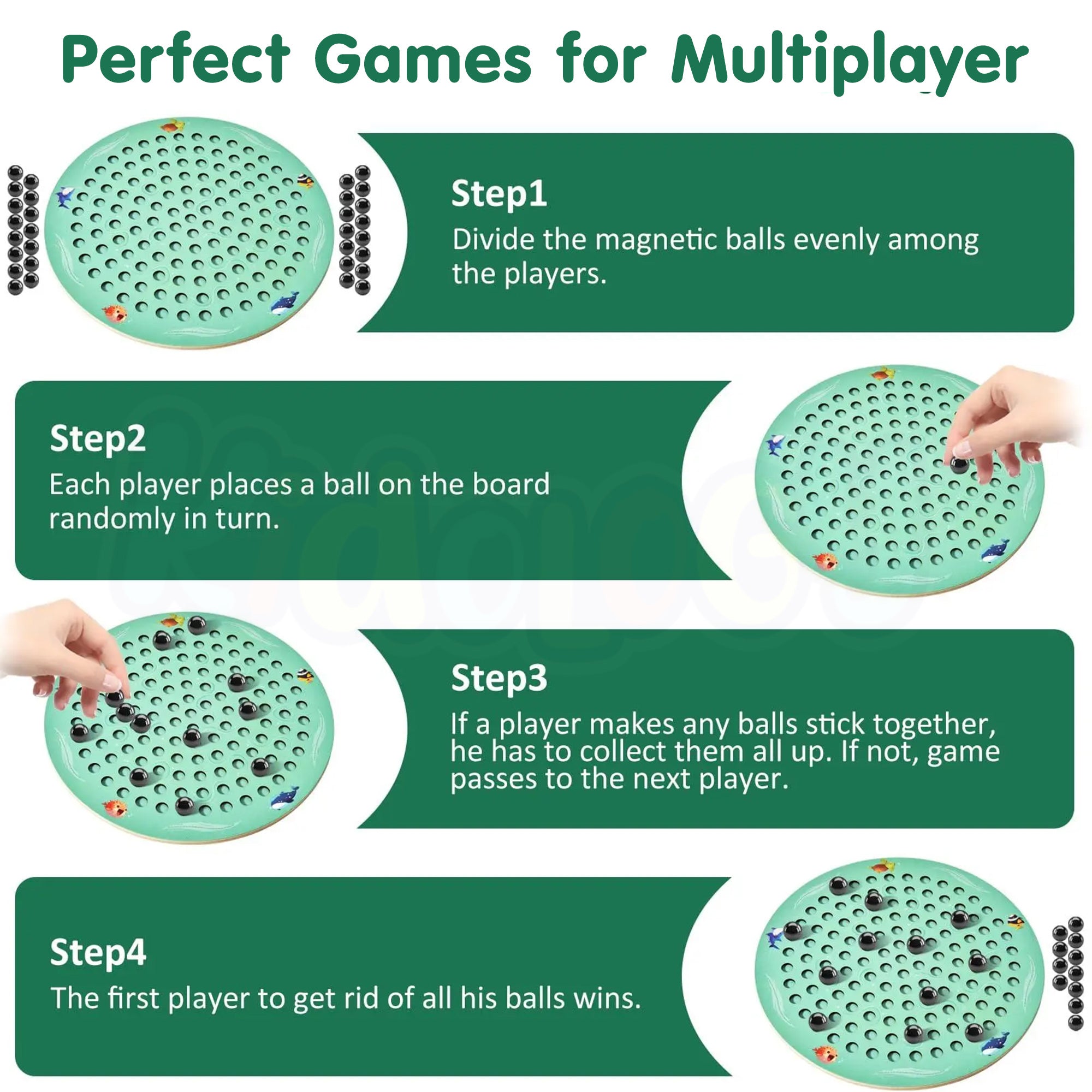 Perfect Games for Multiplayer

Step1
Divide the magnetic balls evenly among the players.

Step2
Each player places a ball on the board randomly in turn.

Step3
If a player makes any balls stick together, he has to collect them all up. If not, game passes to the next player.

Step4
The first player to get rid of all his balls wins.