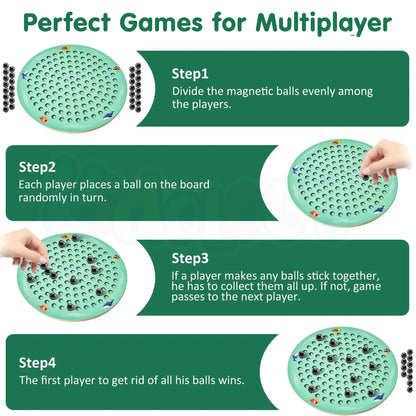 Perfect Games for Multiplayer

Step1
Divide the magnetic balls evenly among the players.

Step2
Each player places a ball on the board randomly in turn.

Step3
If a player makes any balls stick together, he has to collect them all up. If not, game passes to the next player.

Step4
The first player to get rid of all his balls wins.