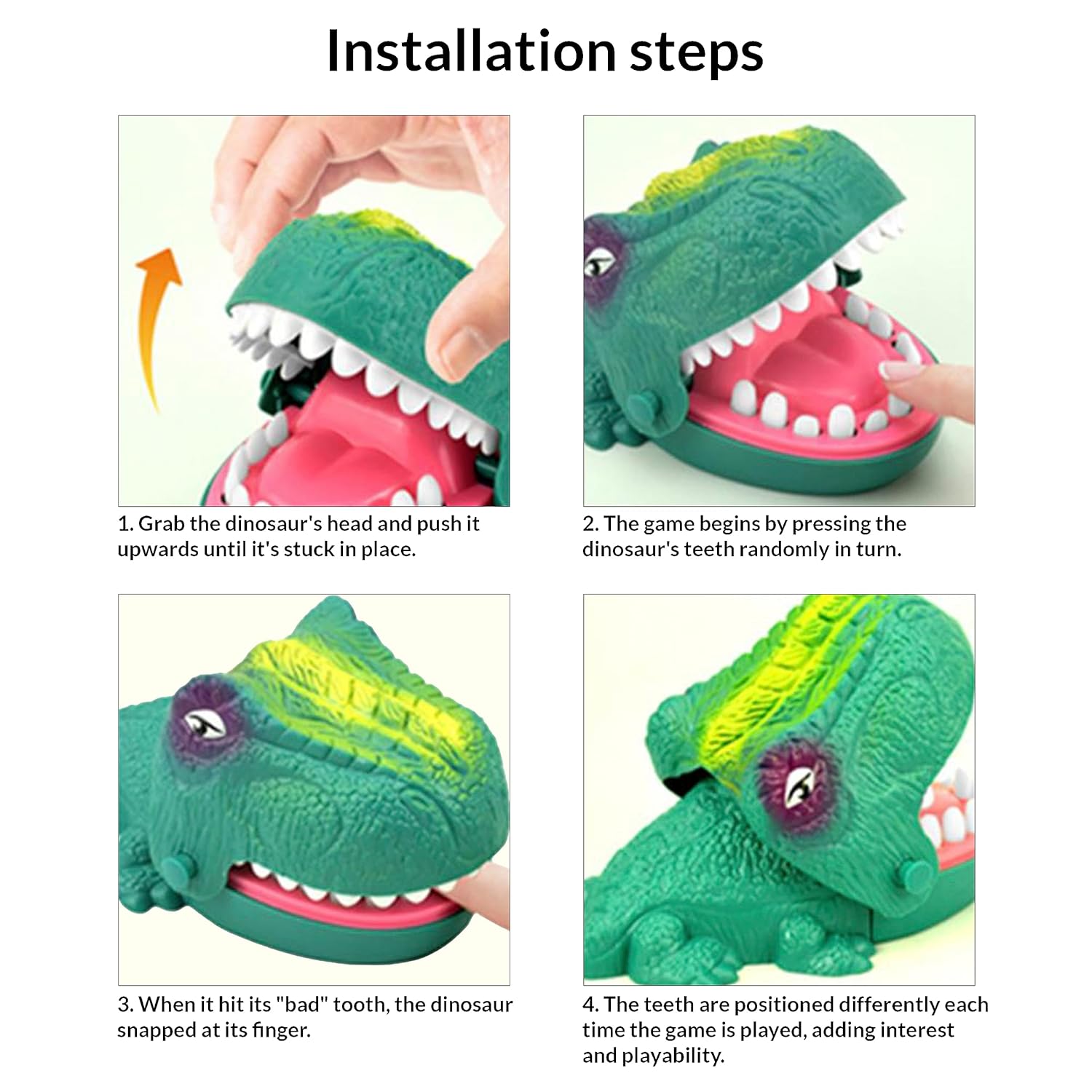 Installation steps

1. Grab the dinosaur's head and push it upwards until it's stuck in place.

2. The game begins by pressing the dinosaur's teeth randomly in turn.

3. When it hit its "bad" tooth, the dinosaur snapped at its finger.

4. The teeth are positioned differently each time the game is played, adding interest and playability.