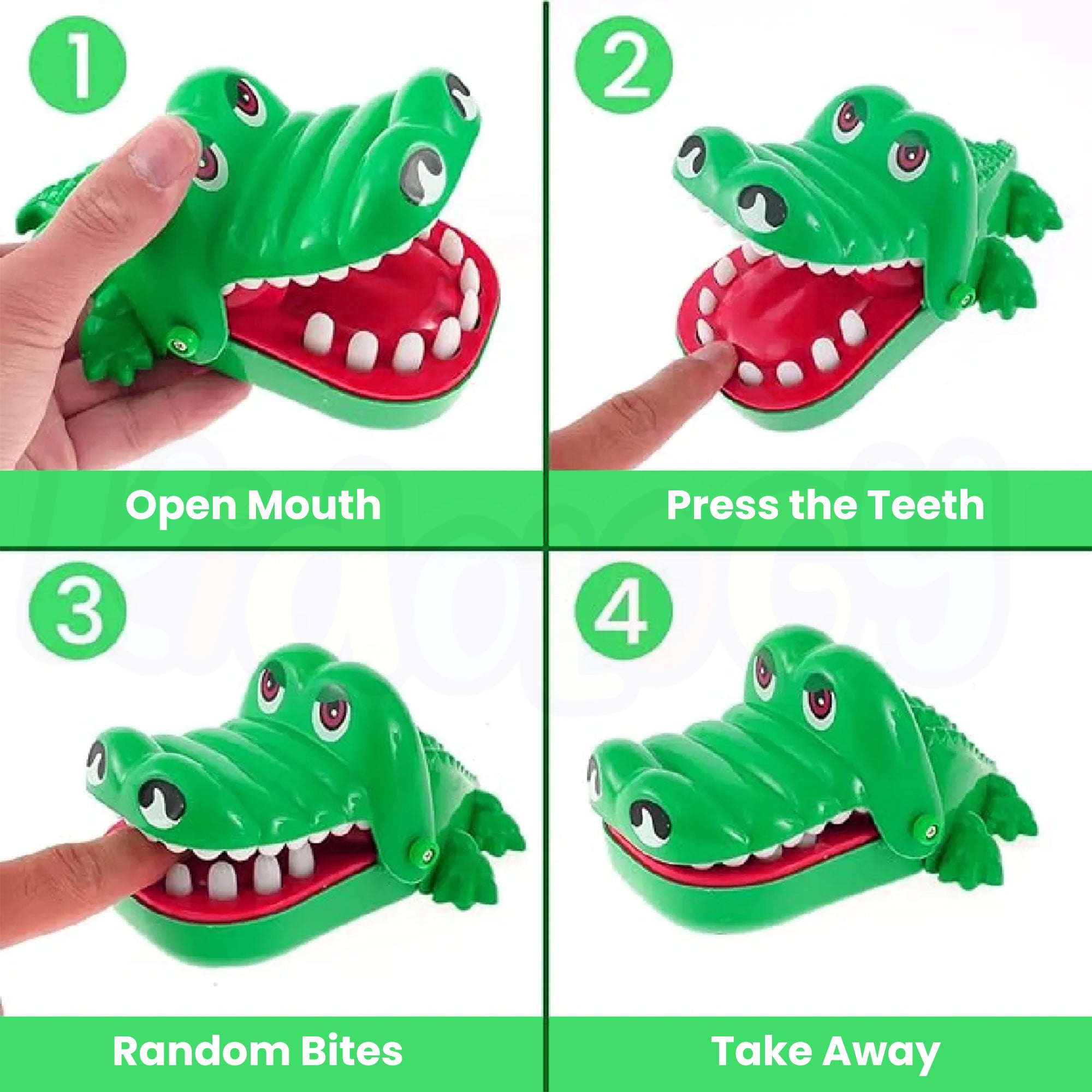 1

Open Mouth

2

Press the Teeth

3

Random Bites

4

Take Away