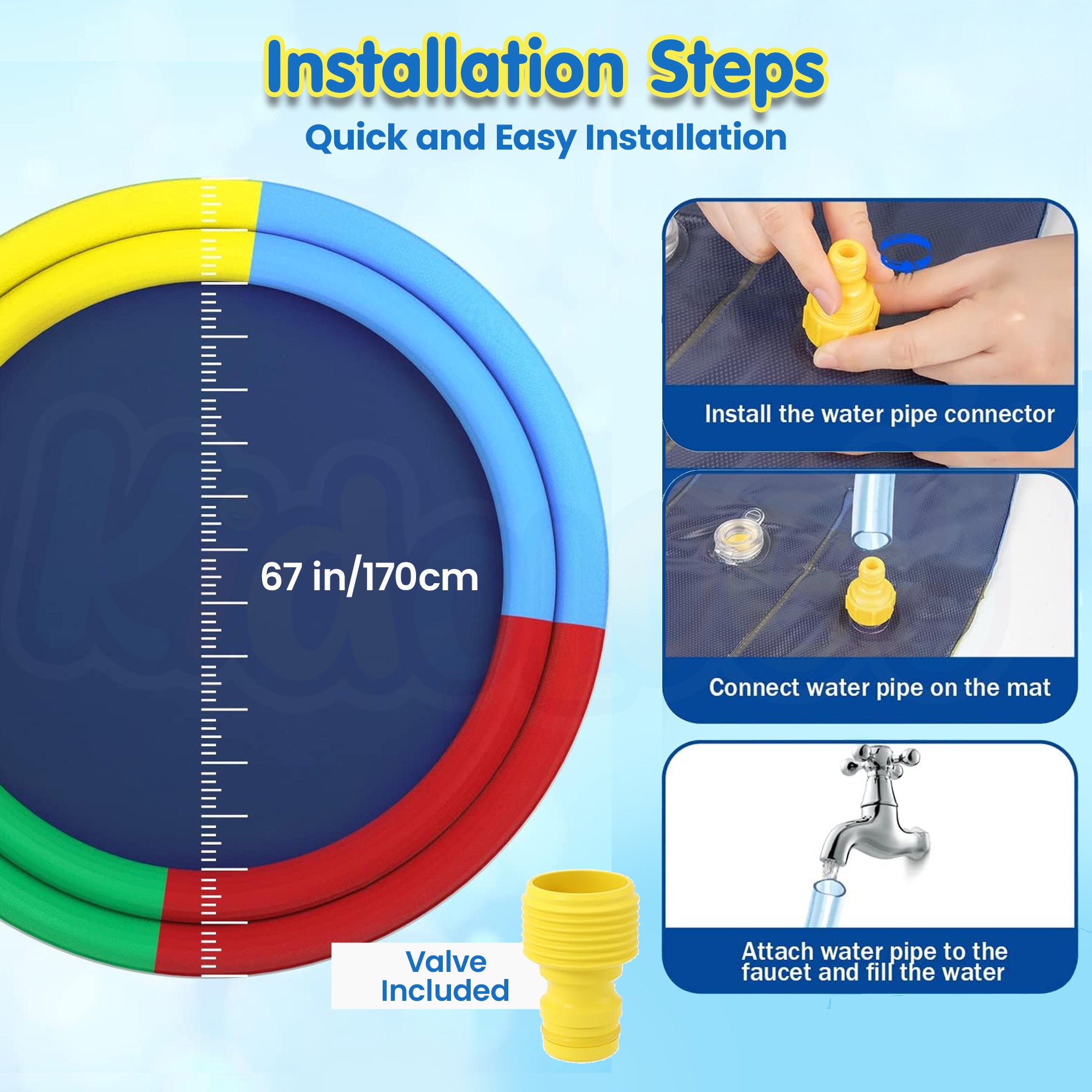 Installation Steps
Quick and Easy Installation

67 in/170cm

Valve Included

Install the water pipe connector

Connect water pipe on the mat

Attach water pipe to the faucet and fill the water