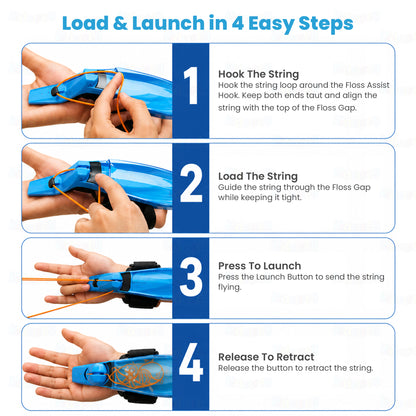 Load & Launch in 4 Easy Steps

1

Hook The String
Hook the string loop around the Floss Assist Hook. Keep both ends taut and align the string with the top of the Floss Gap.

2

Load The String
Guide the string through the Floss Gap while keeping it tight.

3

Press To Launch
Press the Launch Button to send the string flying.

4

Release To Retract
Release the button to retract the string.