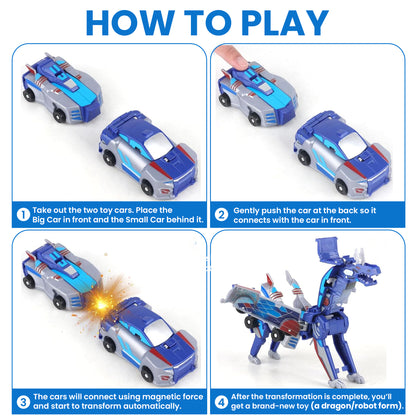 HOW TO PLAY

1 Take out the two toy cars. Place the Big Car in front and the Small Car behind it.

2 Gently push the car at the back so it connects with the car in front.

3 The cars will connect using magnetic force and start to transform automatically.

4 After the transformation is complete, you'll get a brand-new toy (a dragon/robot form).