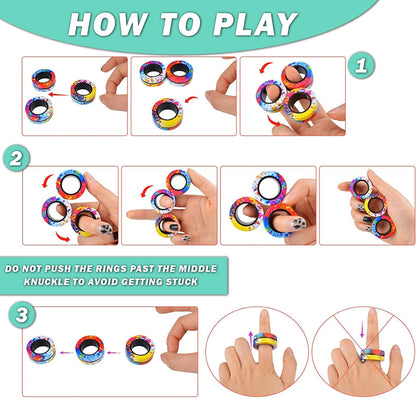 HOW TO PLAY

1

2

DO NOT PUSH THE RINGS PAST THE MIDDLE KNUCKLE TO AVOID GETTING STUCK

3